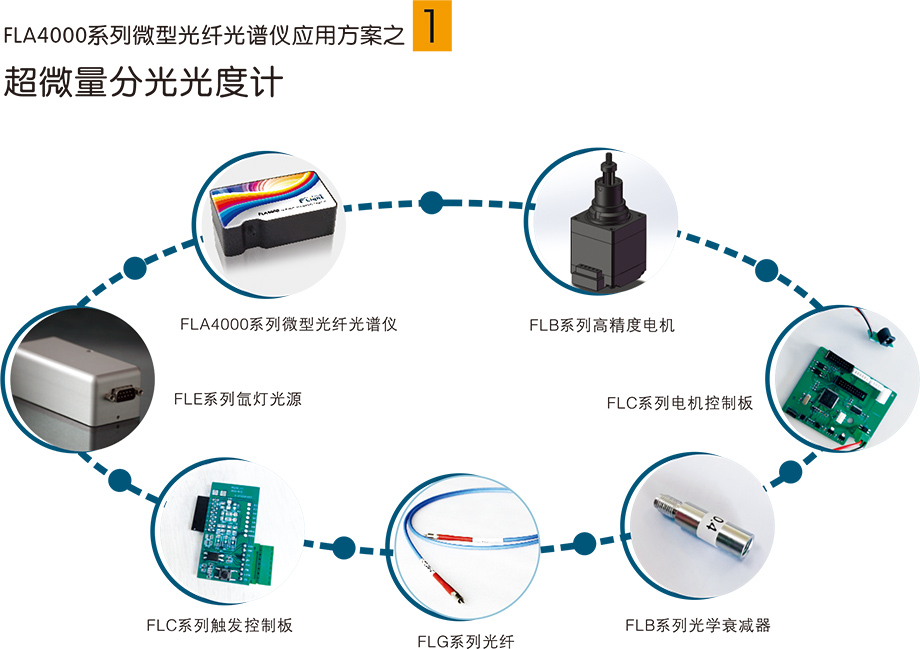 FLA4000系列微型光纤光谱仪应用方案之 1
超微量分光光度计

FLA4000系列微型光纤光谱仪

FLB系列高精度电机

FLE系列氙灯光源

FLC系列电机控制板

FLC系列触发控制板

FLG系列光纤

FLB系列光学衰减器

0.4