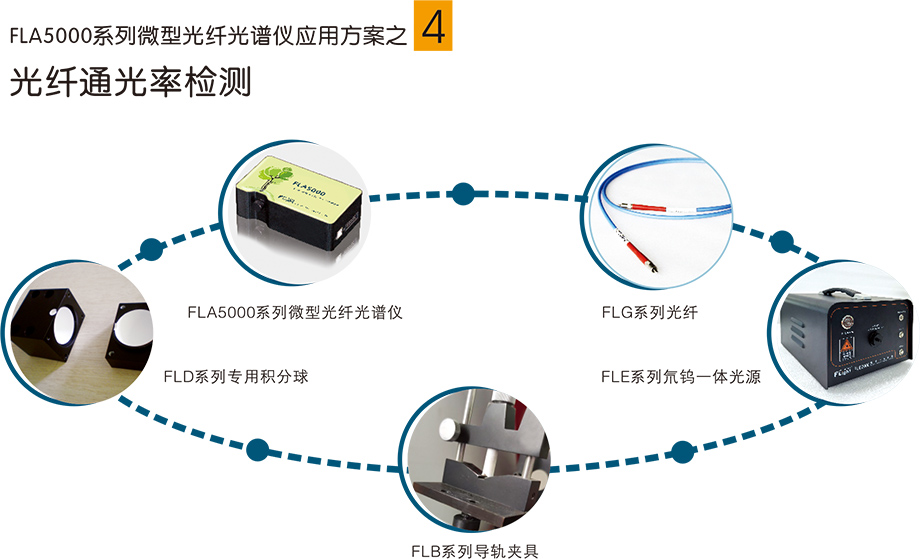 FLA5000系列微型光纤光谱仪应用方案之 4

光纤通光率检测

FLA5000

FLA5000系列微型光纤光谱仪

FLG系列光纤

FLD系列专用积分球

FLE系列氘钨一体光源

FLB系列导轨夹具