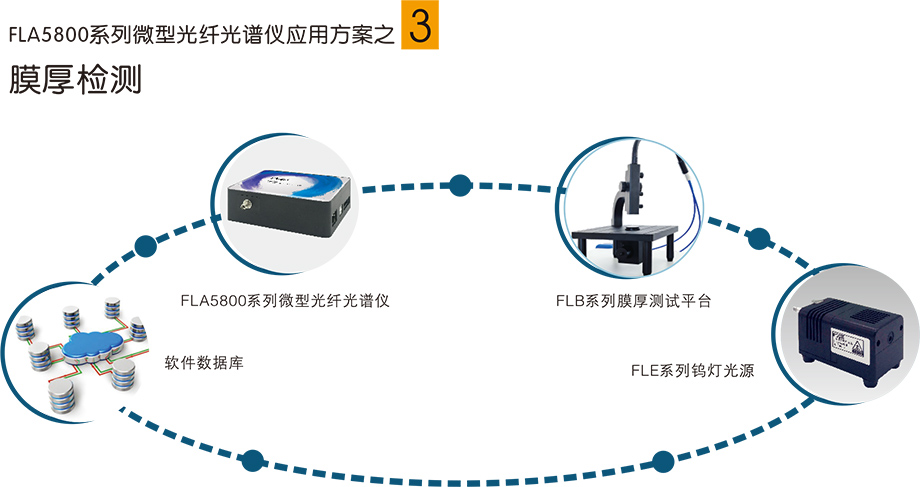 FLA5800系列微型光纤光谱仪应用方案之 3

膜厚检测

FLA5800系列微型光纤光谱仪

FLB系列膜厚测试平台

软件数据库

FLE系列钨灯光源